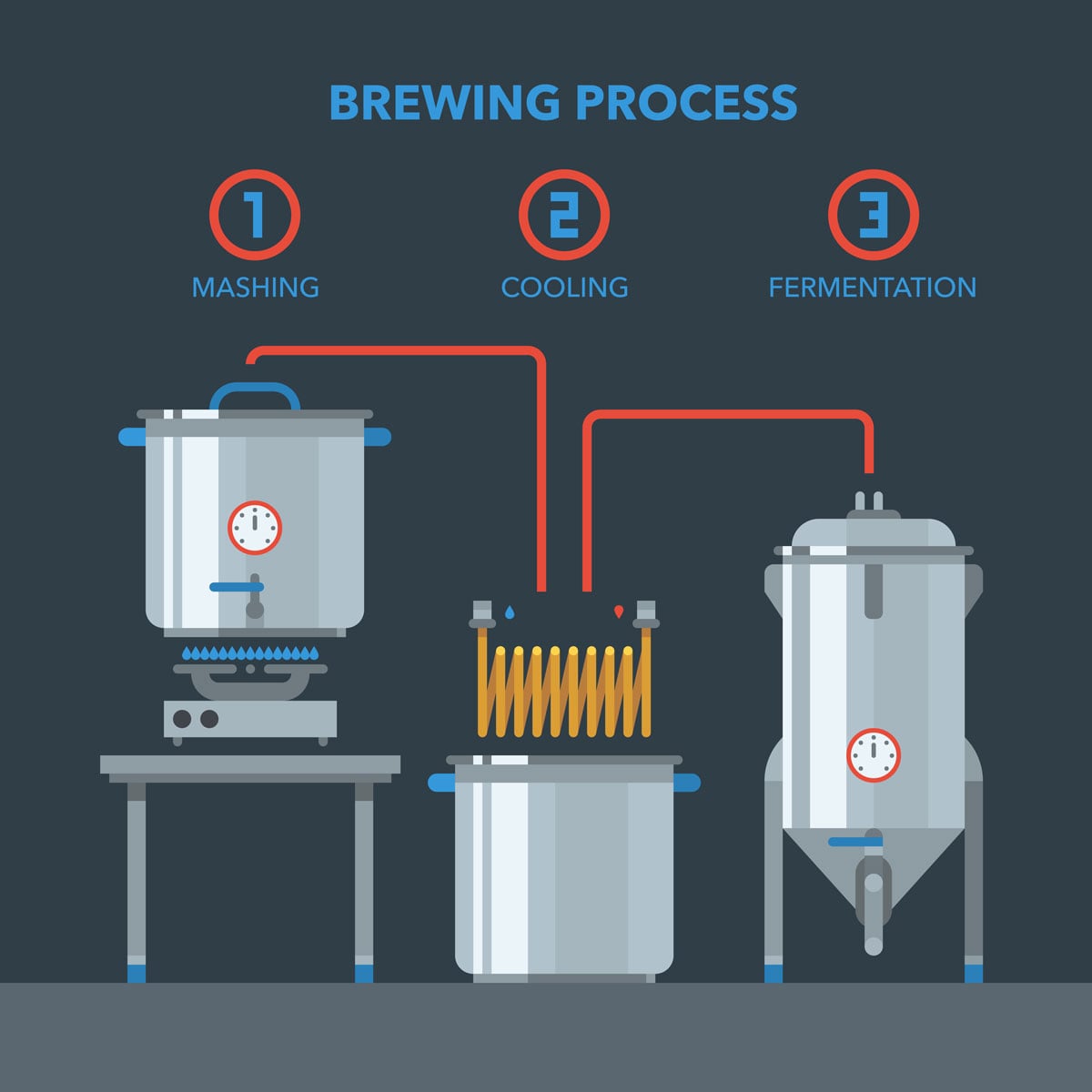 BREWING PROCESS

1
MASHING

2
COOLING

3
FERMENTATION